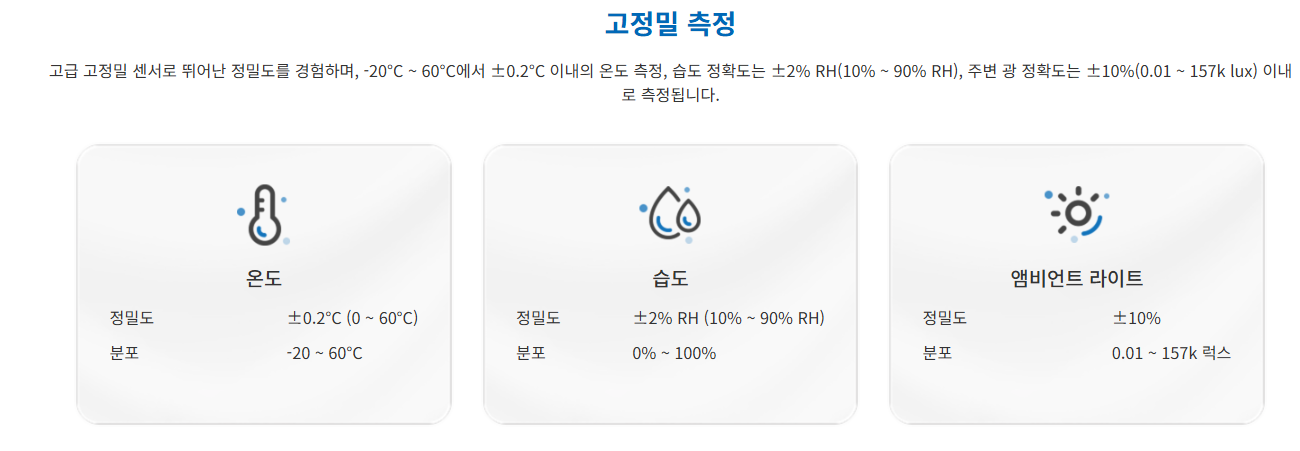 고정밀 측정

고급 고정밀 센서로 뛰어난 정밀도를 경험하며, -20°C ~ 60°C에서 ±0.2°C 이내의 온도 측정, 습도 정확도는 ±2% RH(10% ~ 90% RH), 주변 광 정확도는 ±10%(0.01 ~ 157k lux) 이내로 측정됩니다.

온도

정밀도 ±0.2°C (0 ~ 60°C)

분포 -20 ~ 60°C

습도

정밀도 ±2% RH (10% ~ 90% RH)

분포 0% ~ 100%

앰비언트 라이트

정밀도 ±10%

분포 0.01 ~ 157k 럭스